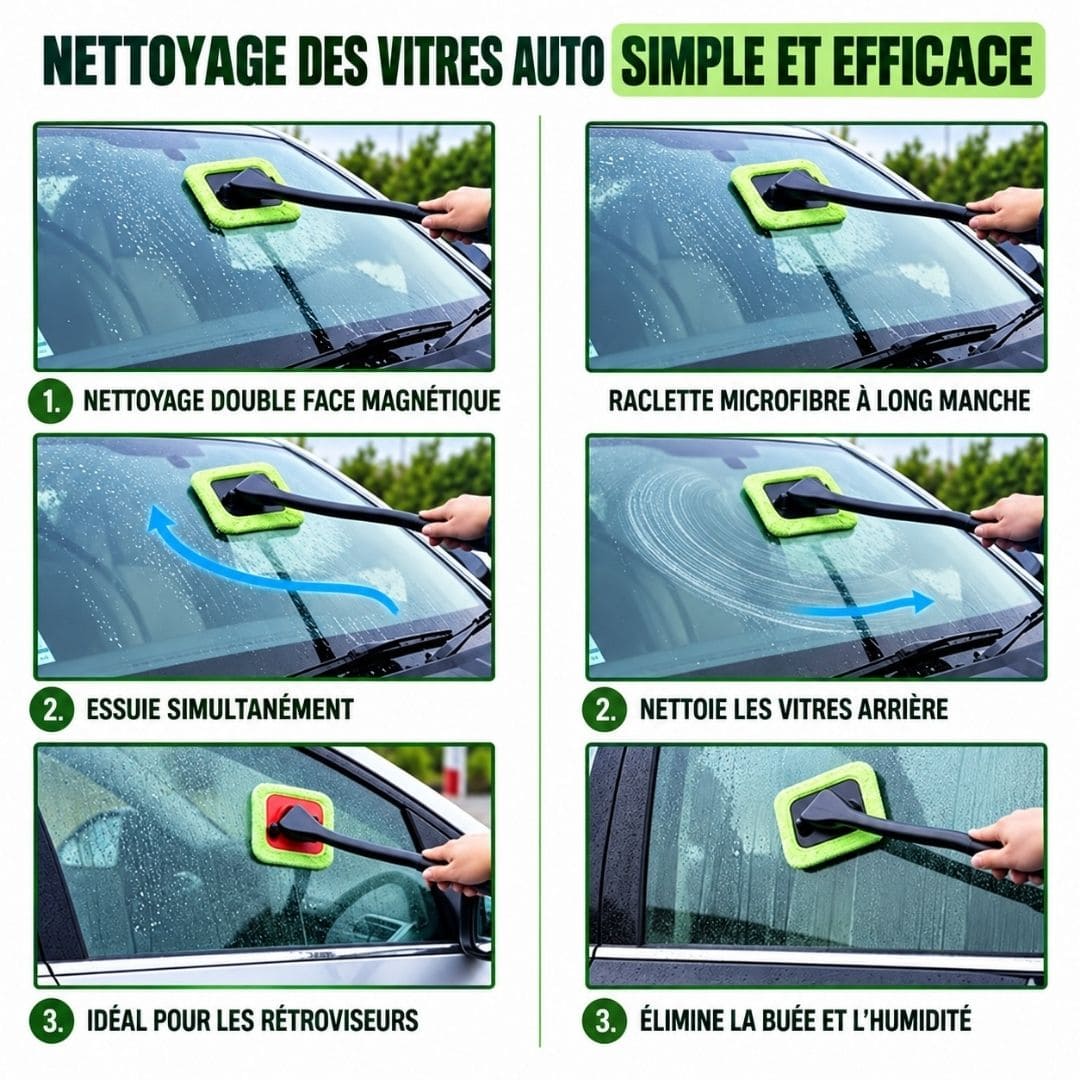 NETTOYAGE DES VITRES AUTO SIMPLE ET EFFICACE

1. NETTOYAGE DOUBLE FACE MAGNÉTIQUE

2. ESSUIE SIMULTANÉMENT

3. IDÉAL POUR LES RÉTROVISEURS

RACLETTE MICROFIBRE À LONG MANCHE

2. NETTOIE LES VITRES ARRIÈRE

3. ÉLIMINE LA BUÉE ET L'HUMIDITÉ