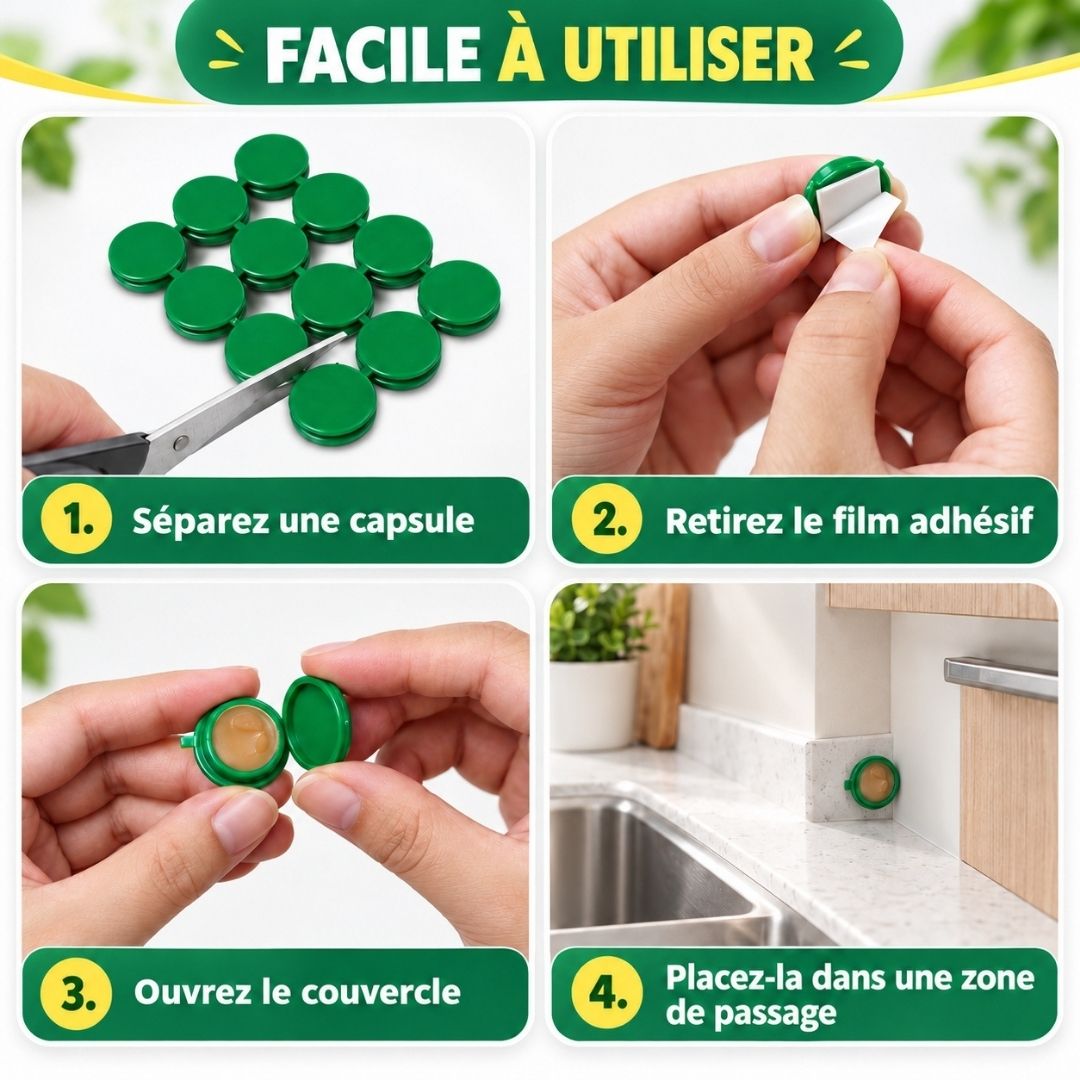 FACILE À UTILISER

1. Séparez une capsule

2. Retirez le film adhésif

3. Ouvrez le couvercle

4. Placez-la dans une zone de passage