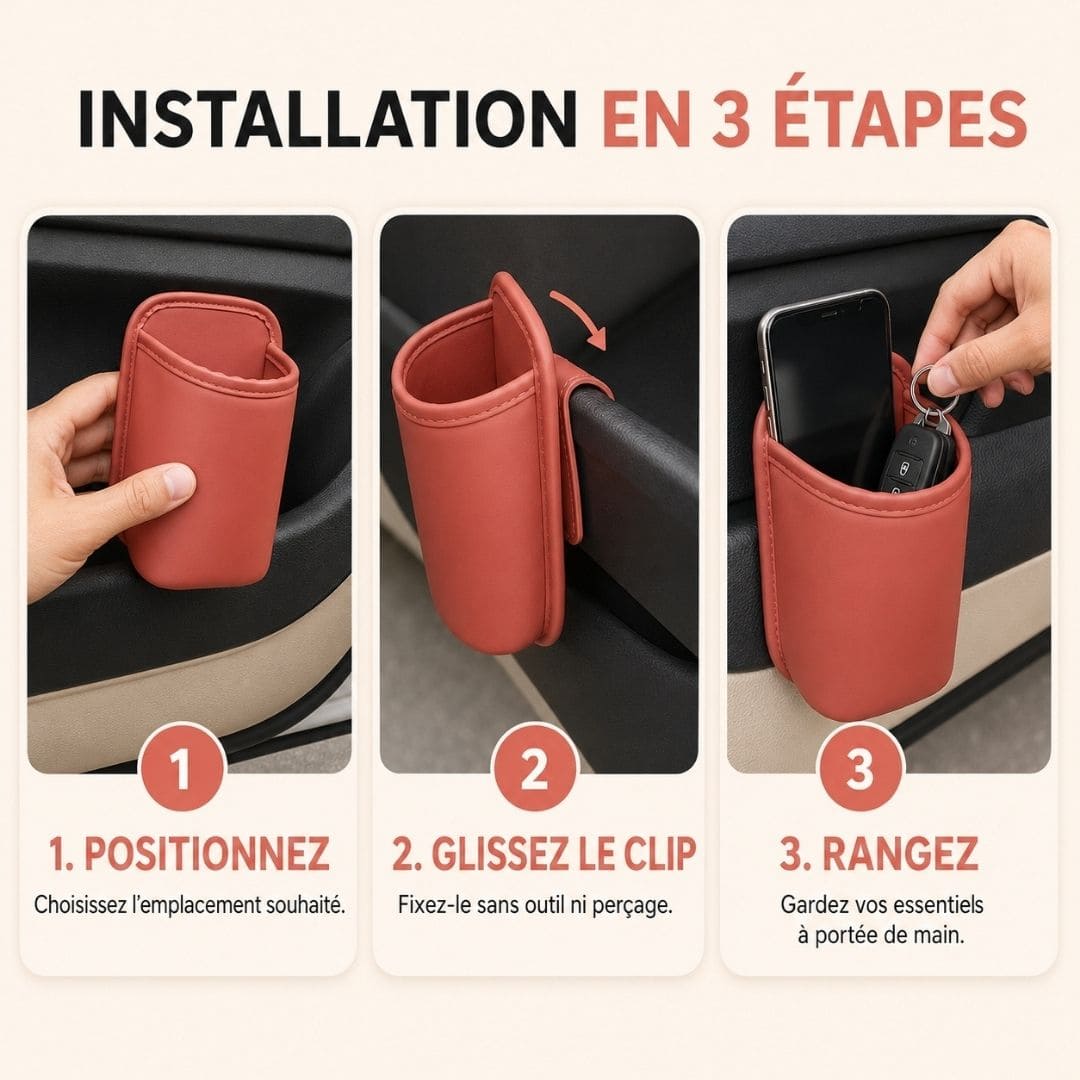 INSTALLATION EN 3 ÉTAPES

1

1. POSITIONNEZ

Choisissez l'emplacement souhaité.

2

2. GLISSEZ LE CLIP

Fixez-le sans outil ni perçage.

3

3. RANGEZ

Gardez vos essentiels à portée de main.