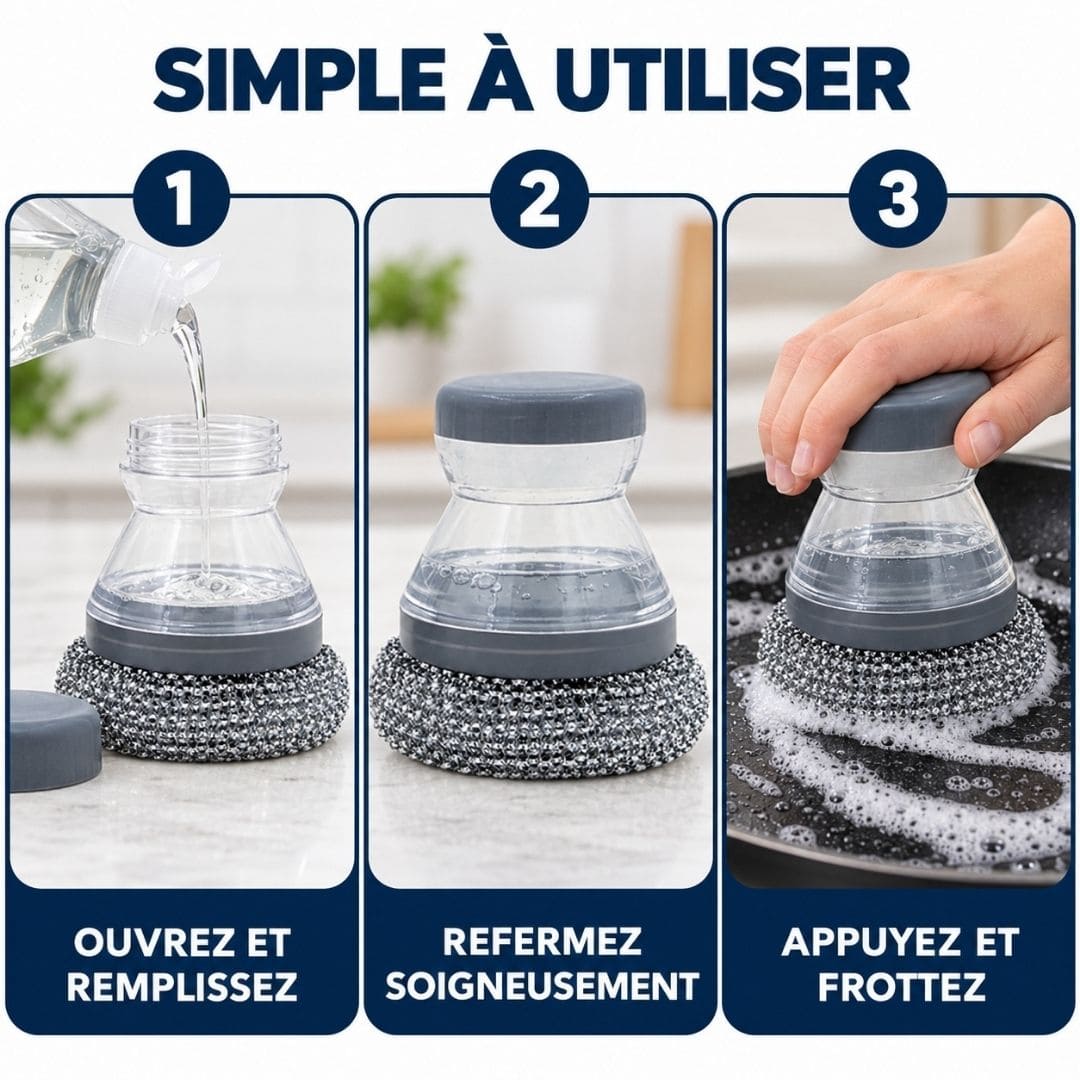 SIMPLE À UTILISER

1

OUVREZ ET REMPLISSEZ

2

REFERMEZ SOIGNEUSEMENT

3

APPUYEZ ET FROTTEZ